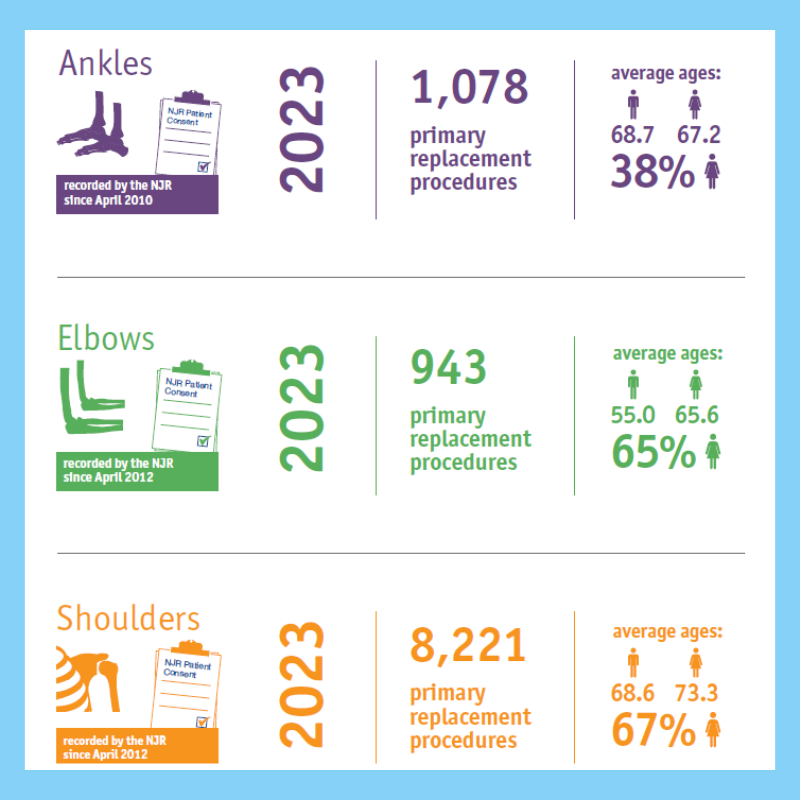 Ankles

NJR Patient Consent

recorded by the NJR since April 2010

2023

1,078

primary replacement procedures

average ages:

68.7 67.2

38%

Elbows

NJR Patient Consent

recorded by the NJR since April 2012

2023

943

primary replacement procedures

average ages:

55.0 65.6

65%

Shoulders

NJR Patient Consent

recorded by the NJR since April 2012

2023

8,221

primary replacement procedures

average ages:

68.6 73.3

67%